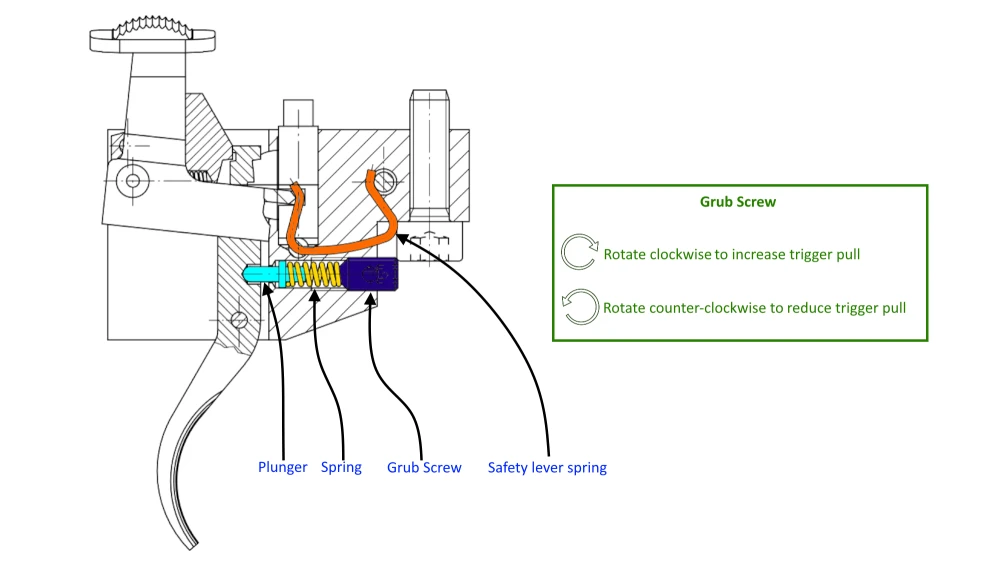 Grub Screw

Rotate clockwise to increase trigger pull

Rotate counter-clockwise to reduce trigger pull

Plunger Spring Grub Screw Safety lever spring