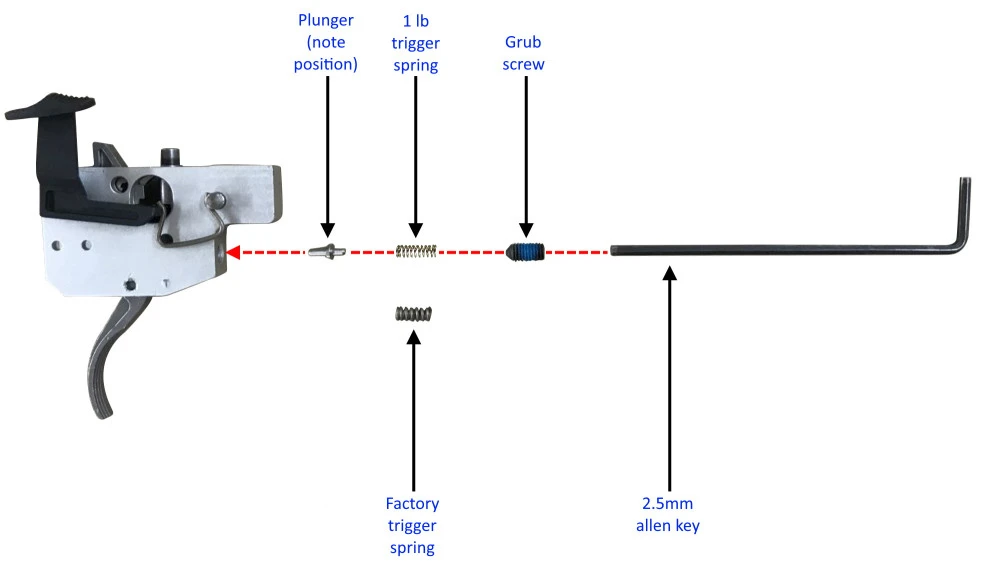 Plunger (note position)

1 lb trigger spring

Grub screw

Factory trigger spring

2.5mm allen key